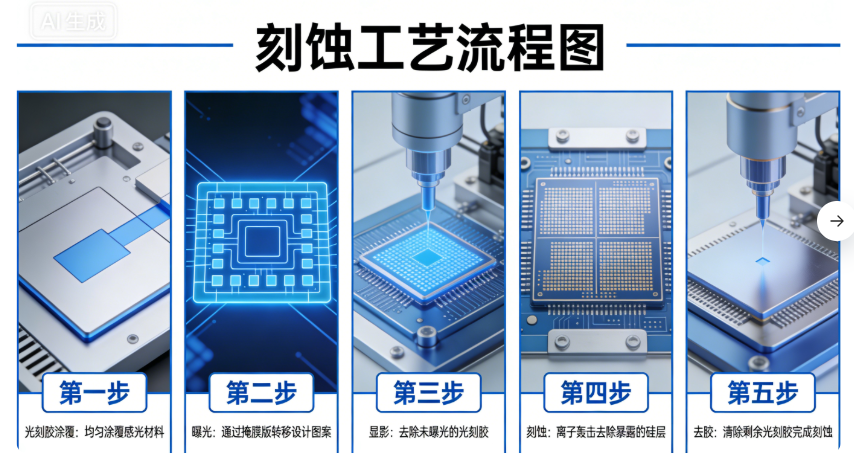 AI生成

刻蚀工艺流程图

第一步

光刻胶涂覆：均匀涂覆感光材料

第二步

曝光：通过掩膜版转移设计图案

第三步

显影：去除未曝光的光刻胶

第四步

刻蚀：离子轰击去除暴露的硅层

第五步

去胶：清除剩余光刻胶完成刻蚀